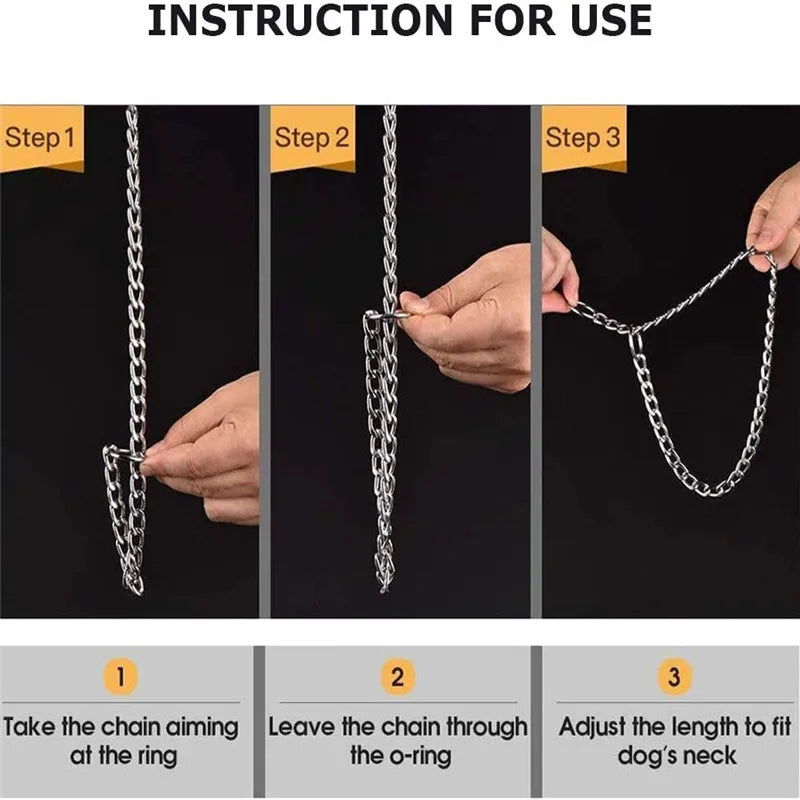 INSTRUCTION FOR USE

Step 1

Step 2

Step 3

1

Take the chain aiming at the ring

2

Leave the chain through the o-ring

3

Adjust the length to fit dog's neck